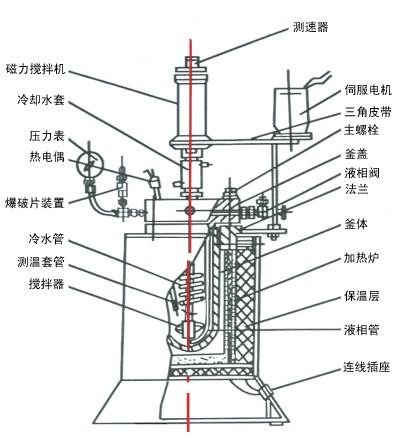 测速器
磁力搅拌机
冷却水套
压力表
热电偶
爆破片装置
冷水管
测温套管
搅拌器
伺服电机
三角皮带
主螺栓
釜盖
液相阀
法兰
釜体
加热炉
保温层
液相管
连线插座